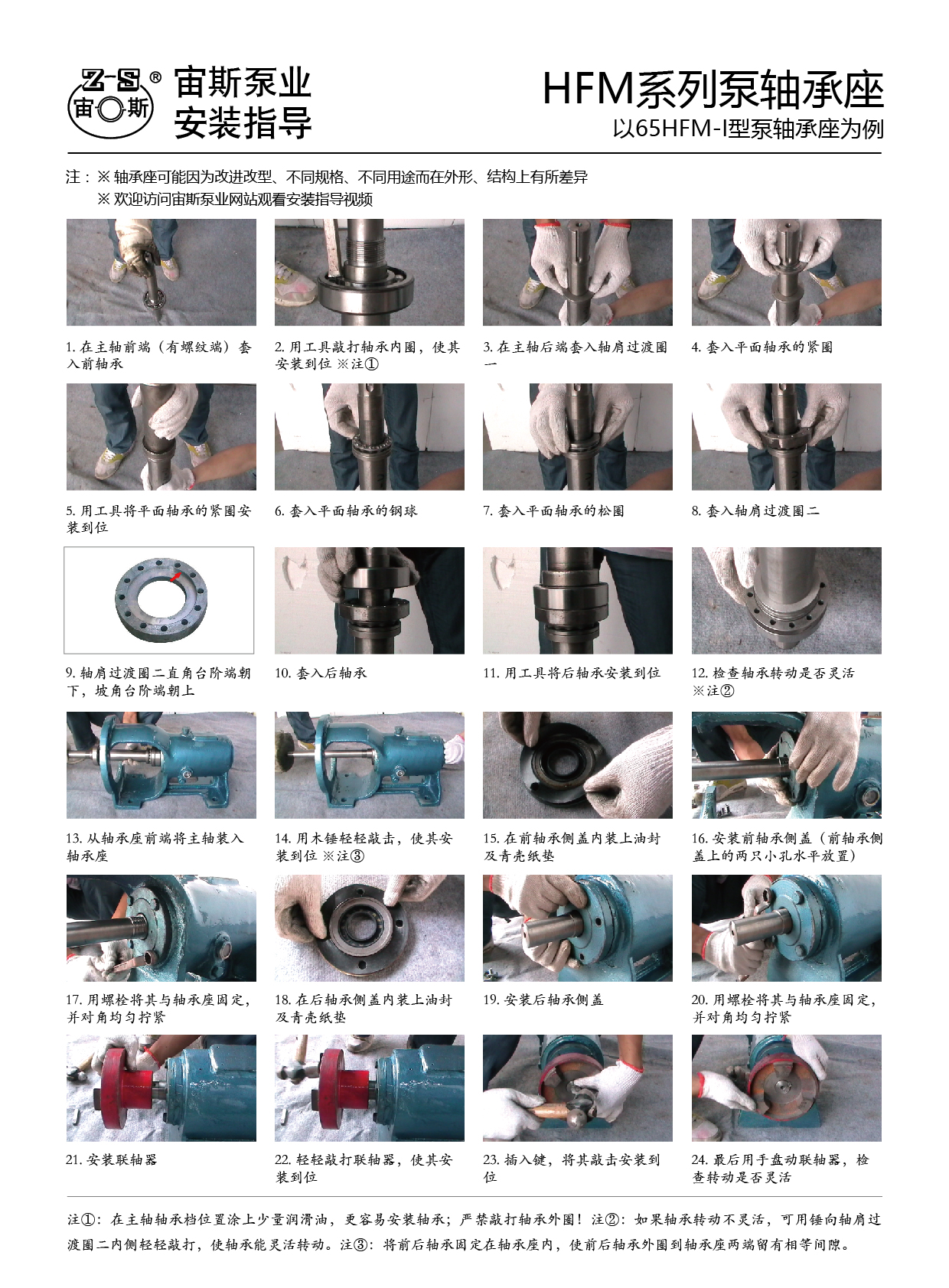 Z-S ®
宙 斯

宙斯泵业
安装指导

HFM系列泵轴承座
以65HFM-I型泵轴承座为例

注：※ 轴承座可能因为改进改型、不同规格、不同用途而在外形、结构上有所差异
※ 欢迎访问宙斯泵业网站观看安装指导视频

1. 在主轴前端（有螺纹端）套入前轴承

2. 用工具敲打轴承内圈，使其安装到位 ※注①

3. 在主轴后端套入轴肩过渡圈一

4. 套入平面轴承的紧圈

5. 用工具将平面轴承的紧圈安装到位

6. 套入平面轴承的钢球

7. 套入平面轴承的松圈

8. 套入轴肩过渡圈二

9. 轴肩过渡圈二直角台阶端朝下，坡角台阶端朝上

10. 套入后轴承

11. 用工具将后轴承安装到位

12. 检查轴承转动是否灵活 ※注②

13. 从轴承座前端将主轴装入轴承座

14. 用木锤轻轻敲击，使其安装到位 ※注③

15. 在前轴承侧盖内装上油封及青壳纸垫

16. 安装前轴承侧盖（前轴承侧盖上的两只小孔水平放置）

17. 用螺栓将其与轴承座固定，并对角均匀拧紧

18. 在后轴承侧盖内装上油封及青壳纸垫

19. 安装后轴承侧盖

20. 用螺栓将其与轴承座固定，并对角均匀拧紧

21. 安装联轴器

22. 轻轻敲打联轴器，使其安装到位

23. 插入键，将其敲击安装到位

24. 最后用手盘动联轴器，检查转动是否灵活

注①：在主轴轴承档位置涂上少量润滑油，更容易安装轴承；严禁敲打轴承外圈！注②：如果轴承转动不灵活，可用锤向轴肩过渡圈二内侧轻轻敲打，使轴承能灵活转动。注③：将前后轴承固定在轴承座内，使前后轴承外圈到轴承座两端留有相等间隙。