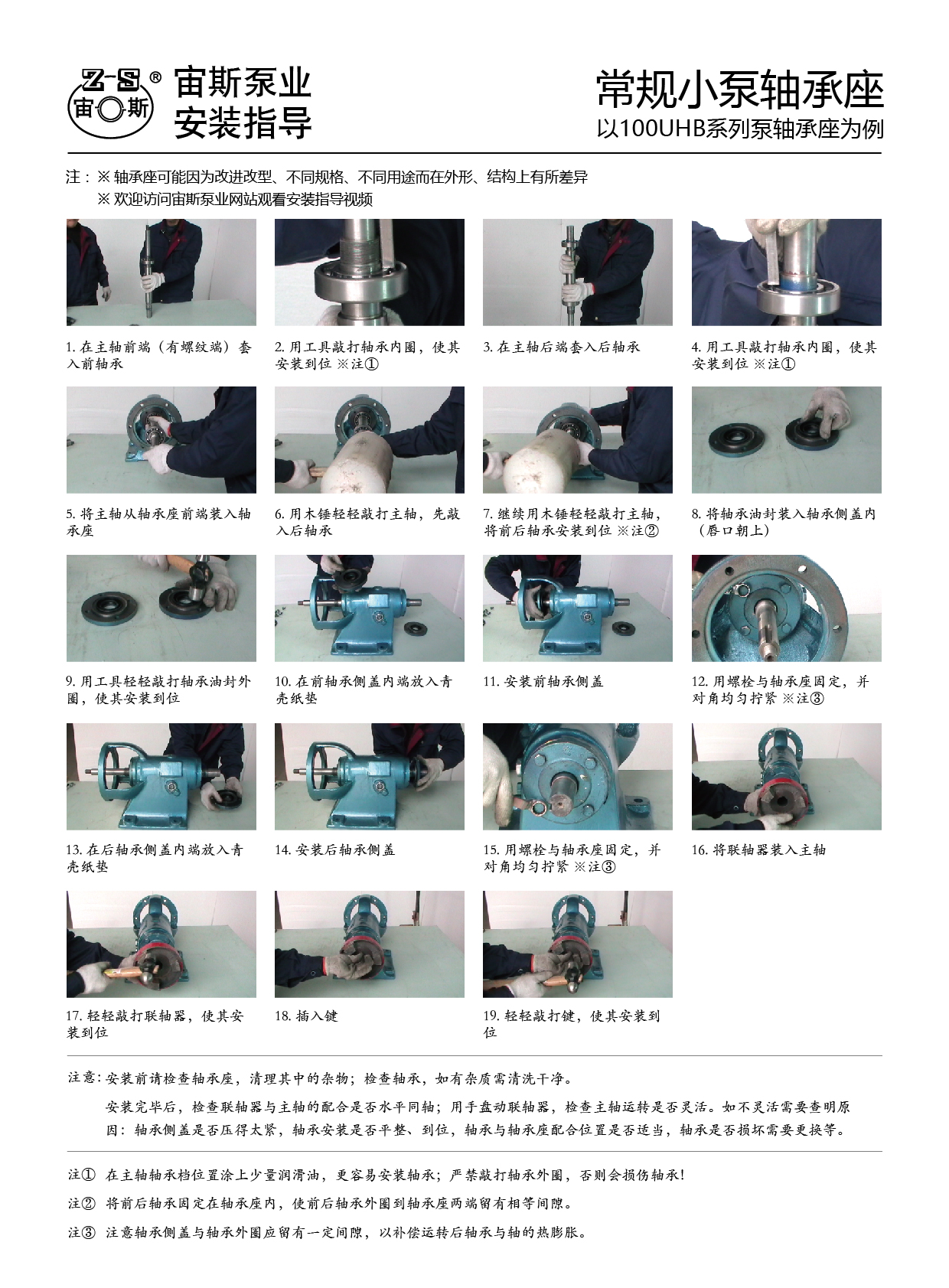 Z-S ®
宙 斯

宙斯泵业
安装指导

常规小泵轴承座
以100UHB系列泵轴承座为例

注：※ 轴承座可能因为改进改型、不同规格、不同用途而在外形、结构上有所差异
※ 欢迎访问宙斯泵业网站观看安装指导视频

1. 在主轴前端（有螺纹端）套入前轴承

2. 用工具敲打轴承内圈，使其安装到位 ※注①

3. 在主轴后端套入后轴承

4. 用工具敲打轴承内圈，使其安装到位 ※注①

5. 将主轴从轴承座前端装入轴承座

6. 用木锤轻轻敲打主轴，先敲入后轴承

7. 继续用木锤轻轻敲打主轴，将前后轴承安装到位 ※注②

8. 将轴承油封装入轴承侧盖内（唇口朝上）

9. 用工具轻轻敲打轴承油封外圈，使其安装到位

10. 在前轴承侧盖内端放入青壳纸垫

11. 安装前轴承侧盖

12. 用螺栓与轴承座固定，并对角均匀拧紧 ※注③

13. 在后轴承侧盖内端放入青壳纸垫

14. 安装后轴承侧盖

15. 用螺栓与轴承座固定，并对角均匀拧紧 ※注③

16. 将联轴器装入主轴

17. 轻轻敲打联轴器，使其安装到位

18. 插入键

19. 轻轻敲打键，使其安装到位

注意：安装前请检查轴承座，清理其中的杂物；检查轴承，如有杂质需清洗干净。

安装完毕后，检查联轴器与主轴的配合是否水平同轴；用手盘动联轴器，检查主轴运转是否灵活。如不灵活需要查明原因：轴承侧盖是否压得太紧，轴承安装是否平整、到位，轴承与轴承座配合位置是否适当，轴承是否损坏需要更换等。

注① 在主轴轴承档位置涂上少量润滑油，更容易安装轴承；严禁敲打轴承外圈，否则会损伤轴承！

注② 将前后轴承固定在轴承座内，使前后轴承外圈到轴承座两端留有相等间隙。

注③ 注意轴承侧盖与轴承外圈应留有一定间隙，以补偿运转后轴承与轴的热膨胀。