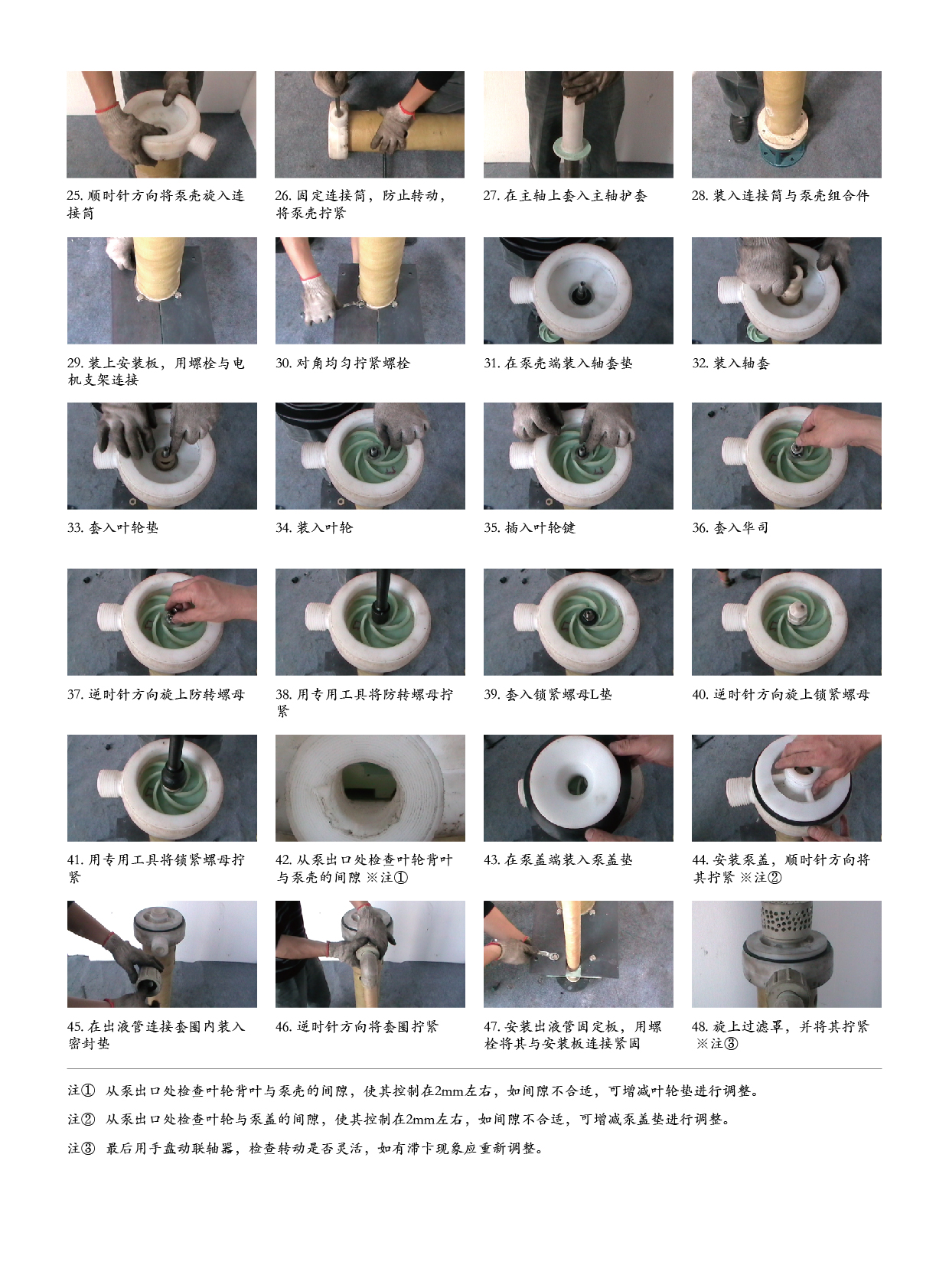 25. 顺时针方向将泵壳旋入连接筒

26. 固定连接筒，防止转动，将泵壳拧紧

27. 在主轴上套入主轴护套

28. 装入连接筒与泵壳组合件

29. 装上安装板，用螺栓与电机支架连接

30. 对角均匀拧紧螺栓

31. 在泵壳端装入轴套垫

32. 装入轴套

33. 套入叶轮垫

34. 装入叶轮

35. 插入叶轮键

36. 套入华司

37. 逆时针方向旋上防转螺母

38. 用专用工具将防转螺母拧紧

39. 套入锁紧螺母L垫

40. 逆时针方向旋上锁紧螺母

41. 用专用工具将锁紧螺母拧紧

42. 从泵出口处检查叶轮背叶与泵壳的间隙 ※注①

43. 在泵盖端装入泵盖垫

44. 安装泵盖，顺时针方向将其拧紧 ※注②

45. 在出液管连接套圈内装入密封垫

46. 逆时针方向将套圈拧紧

47. 安装出液管固定板，用螺栓将其与安装板连接紧固

48. 旋上过滤罩，并将其拧紧 ※注③

注① 从泵出口处检查叶轮背叶与泵壳的间隙，使其控制在2mm左右，如间隙不合适，可增减叶轮垫进行调整。

注② 从泵出口处检查叶轮与泵盖的间隙，使其控制在2mm左右，如间隙不合适，可增减泵盖垫进行调整。

注③ 最后用手盘动联轴器，检查转动是否灵活，如有滞卡现象应重新调整。