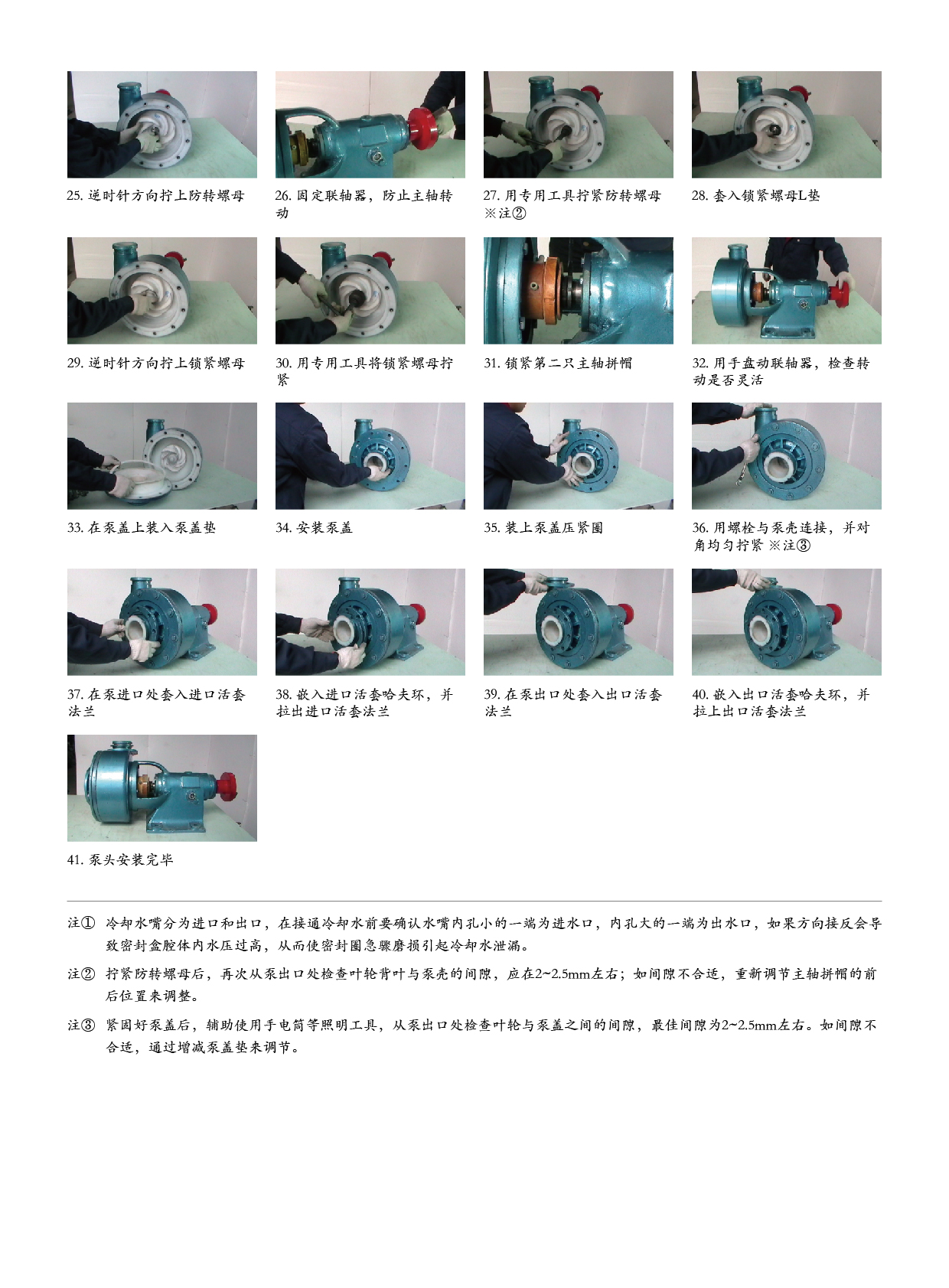 25. 逆时针方向拧上防转螺母

26. 固定联轴器，防止主轴转动

27. 用专用工具拧紧防转螺母 ※注②

28. 套入锁紧螺母L垫

29. 逆时针方向拧上锁紧螺母

30. 用专用工具将锁紧螺母拧紧

31. 锁紧第二只主轴拼帽

32. 用手盘动联轴器，检查转动是否灵活

33. 在泵盖上装入泵盖垫

34. 安装泵盖

35. 装上泵盖压紧圈

36. 用螺栓与泵壳连接，并对角均匀拧紧 ※注③

37. 在泵进口处套入进口活套法兰

38. 嵌入进口活套哈夫环，并拉出进口活套法兰

39. 在泵出口处套入出口活套法兰

40. 嵌入出口活套哈夫环，并拉上出口活套法兰

41. 泵头安装完毕

注① 冷却水嘴分为进口和出口，在接通冷却水前要确认水嘴内孔小的一端为进水口，内孔大的一端为出水口，如果方向接反会导致密封盒腔体内水压过高，从而使密封圈急骤磨损引起冷却水泄漏。

注② 拧紧防转螺母后，再次从泵出口处检查叶轮背叶与泵壳的间隙，应在2~2.5mm左右；如间隙不合适，重新调节主轴拼帽的前后位置来调整。

注③ 紧固好泵盖后，辅助使用手电筒等照明工具，从泵出口处检查叶轮与泵盖之间的间隙，最佳间隙为2~2.5mm左右。如间隙不合适，通过增减泵盖垫来调节。