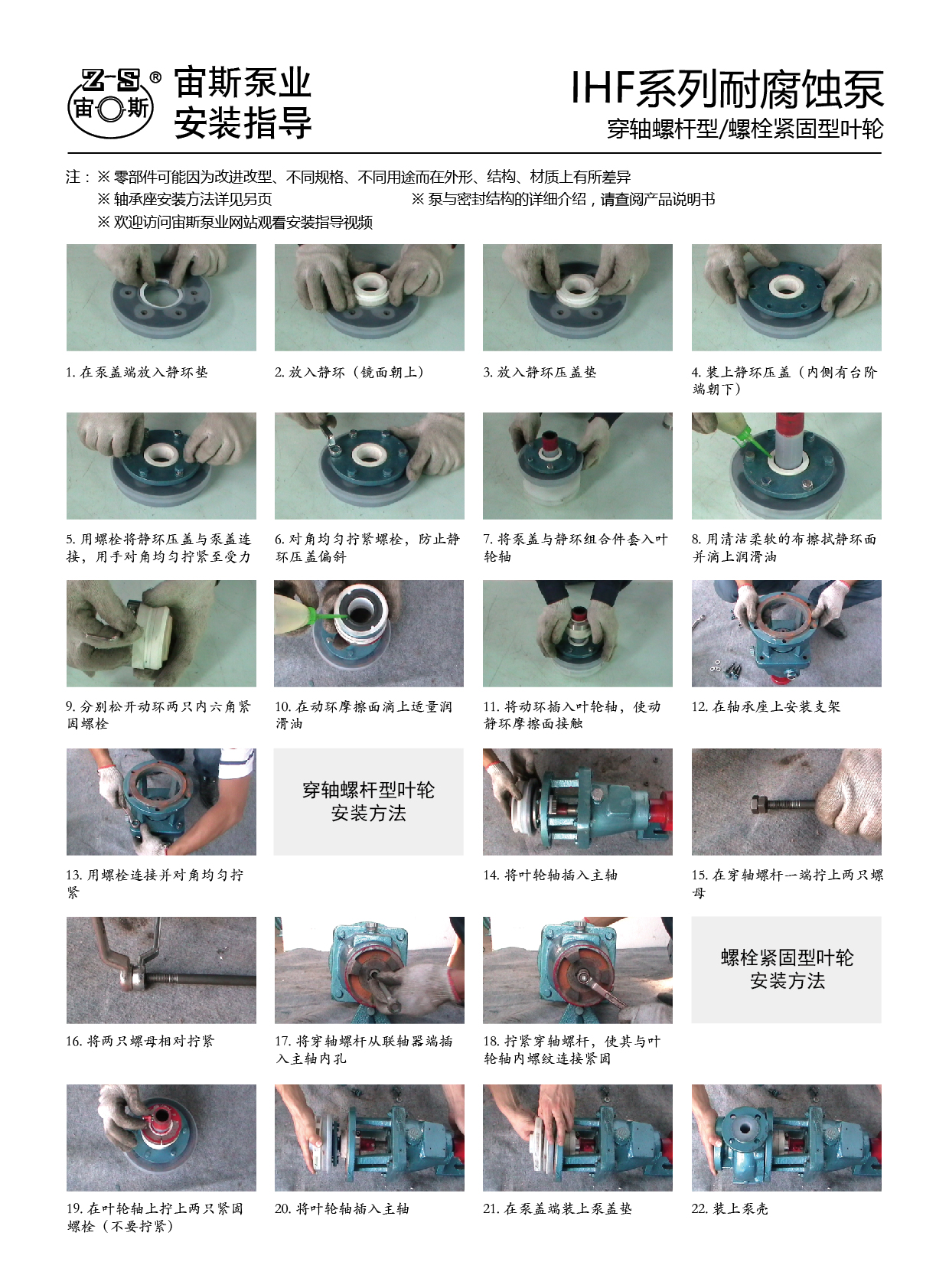 Z-S ® 宙 斯

宙斯泵业
安装指导

IHF系列耐腐蚀泵
穿轴螺杆型/螺栓紧固型叶轮

注：※ 零部件可能因为改进改型、不同规格、不同用途而在外形、结构、材质上有所差异
※ 轴承座安装方法详见另页
※ 泵与密封结构的详细介绍，请查阅产品说明书
※ 欢迎访问宙斯泵业网站观看安装指导视频

1. 在泵盖端放入静环垫

2. 放入静环（镜面朝上）

3. 放入静环压盖垫

4. 装上静环压盖（内侧有台阶端朝下）

5. 用螺栓将静环压盖与泵盖连接，用手对角均匀拧紧至受力

6. 对角均匀拧紧螺栓，防止静环压盖偏斜

7. 将泵盖与静环组合件套入叶轮轴

8. 用清洁柔软的布擦拭静环面并滴上润滑油

9. 分别松开动环两只内六角紧固螺栓

10. 在动环摩擦面滴上适量润滑油

11. 将动环插入叶轮轴，使动静环摩擦面接触

12. 在轴承座上安装支架

13. 用螺栓连接并对角均匀拧紧

穿轴螺杆型叶轮
安装方法

14. 将叶轮轴插入主轴

15. 在穿轴螺杆一端拧上两只螺母

16. 将两只螺母相对拧紧

17. 将穿轴螺杆从联轴器端插入主轴内孔

18. 拧紧穿轴螺杆，使其与叶轮轴内螺纹连接紧固

螺栓紧固型叶轮
安装方法

19. 在叶轮轴上拧上两只紧固螺栓（不要拧紧）

20. 将叶轮轴插入主轴

21. 在泵盖端装上泵盖垫

22. 装上泵壳