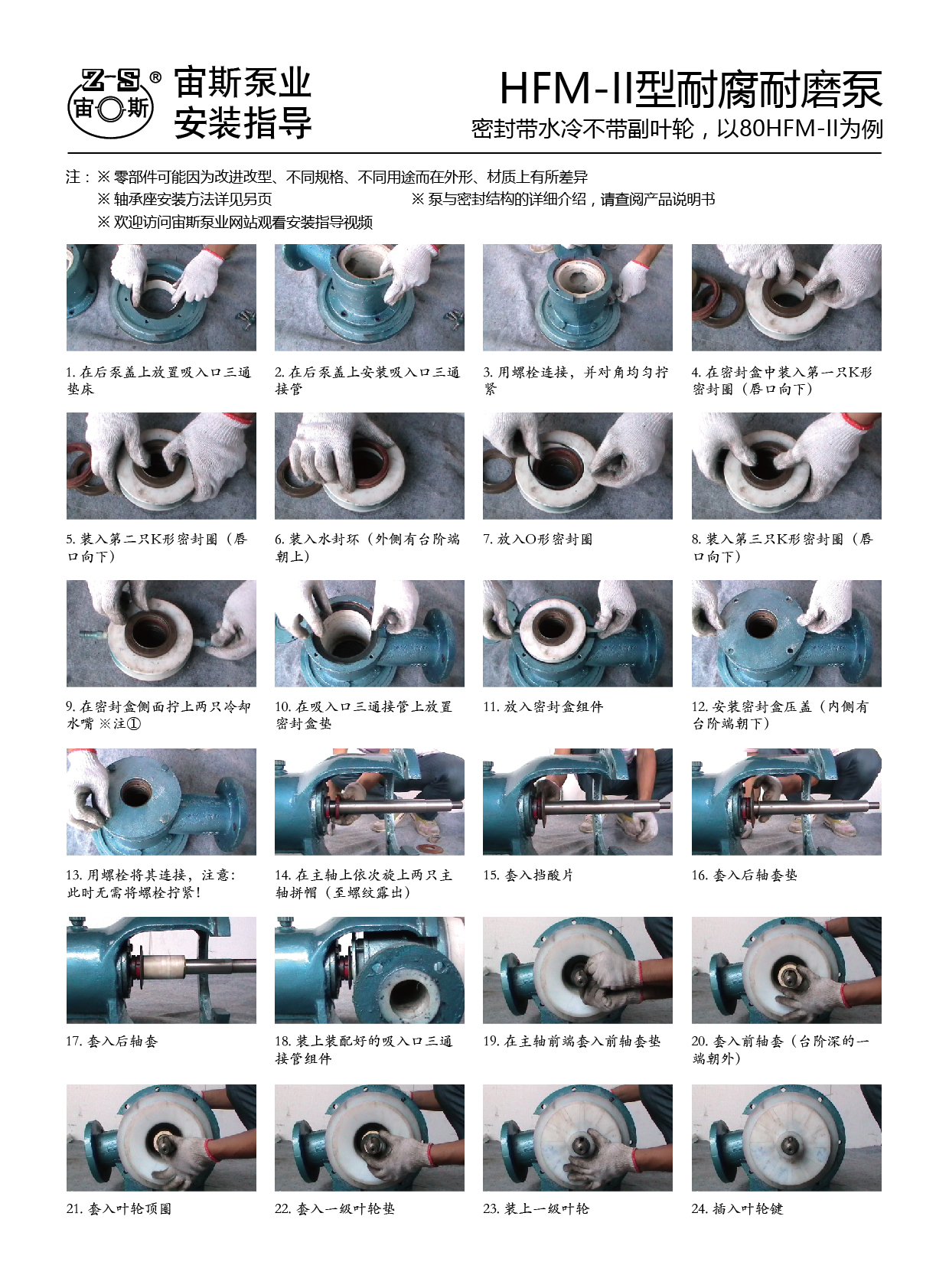 Z-S ®
宙 斯

宙斯泵业
安装指导

HFM-II型耐腐耐磨泵
密封带水冷不带副叶轮，以80HFM-II为例

注：※ 零部件可能因为改进改型、不同规格、不同用途而在外形、材质上有所差异
※ 轴承座安装方法详见另页
※ 泵与密封结构的详细介绍，请查阅产品说明书
※ 欢迎访问宙斯泵业网站观看安装指导视频

1. 在后泵盖上放置吸入口三通垫床

2. 在后泵盖上安装吸入口三通接管

3. 用螺栓连接，并对角均匀拧紧

4. 在密封盒中装入第一只K形密封圈（唇口向下）

5. 装入第二只K形密封圈（唇口向下）

6. 装入水封环（外侧有台阶端朝上）

7. 放入O形密封圈

8. 装入第三只K形密封圈（唇口向下）

9. 在密封盒侧面拧上两只冷却水嘴 ※注①

10. 在吸入口三通接管上放置密封盒垫

11. 放入密封盒组件

12. 安装密封盒压盖（内侧有台阶端朝下）

13. 用螺栓将其连接，注意：此时无需将螺栓拧紧！

14. 在主轴上依次旋上两只主轴拼帽（至螺纹露出）

15. 套入挡酸片

16. 套入后轴套垫

17. 套入后轴套

18. 装上装配好的吸入口三通接管组件

19. 在主轴前端套入前轴套垫

20. 套入前轴套（台阶深的一端朝外）

21. 套入叶轮顶圈

22. 套入一级叶轮垫

23. 装上一级叶轮

24. 插入叶轮键