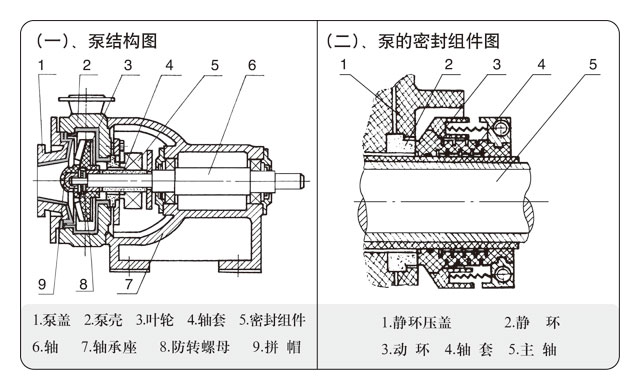 (一)、泵结构图

1 2 3 4 5 6

9 8 7

1.泵盖 2.泵壳 3.叶轮 4.轴套 5.密封组件
6.轴 7.轴承座 8.防转螺母 9.拼 帽

(二)、泵的密封组件图

1 2 3 4 5

1.静环压盖 2.静 环
3.动 环 4.轴 套 5.主 轴